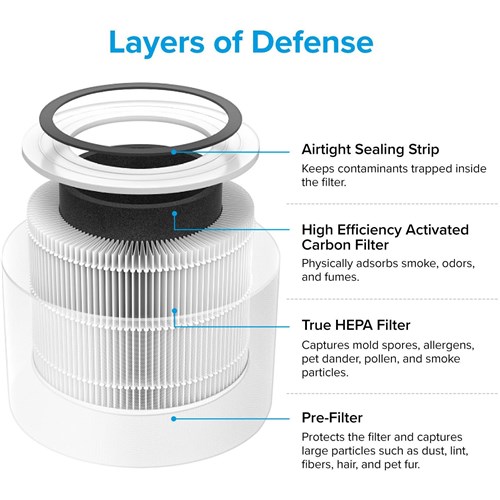 Layers of Defense

Airtight Sealing Strip
Keeps contaminants trapped inside the filter.

High Efficiency Activated Carbon Filter
Physically adsorbs smoke, odors, and fumes.

True HEPA Filter
Captures mold spores, allergens, pet dander, pollen, and smoke particles.

Pre-Filter
Protects the filter and captures large particles such as dust, lint, fibers, hair, and pet fur.